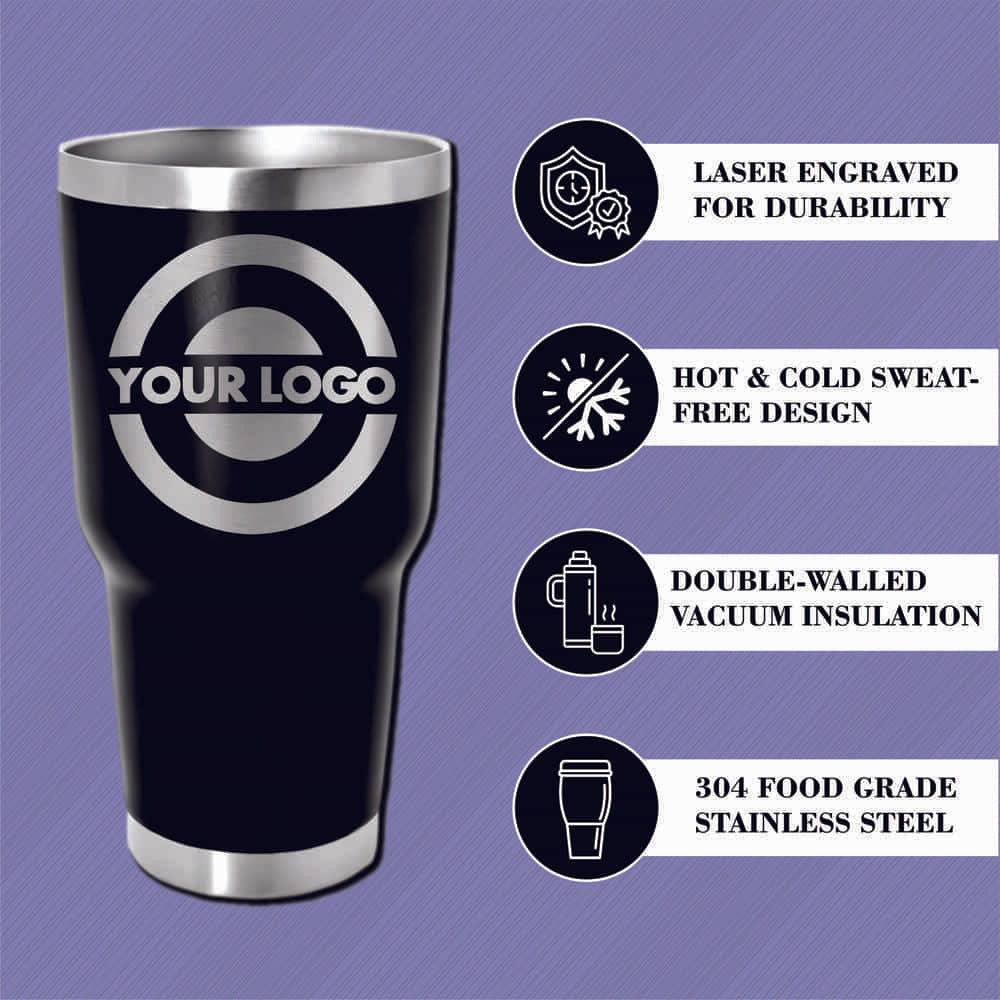 YOUR LOGO

LASER ENGRAVED FOR DURABILITY

HOT & COLD SWEAT-FREE DESIGN

DOUBLE-WALLED VACUUM INSULATION

304 FOOD GRADE STAINLESS STEEL